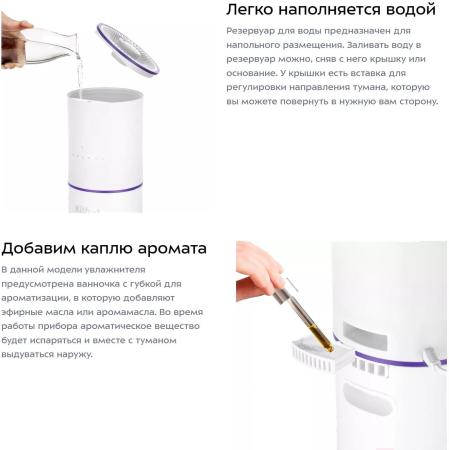 Легко наполняется водой

Резервуар для воды предназначен для напольного размещения. Заливать воду в резервуар можно, сняв с него крышку или основание. У крышки есть вставка для регулировки направления тумана, которую вы можете повернуть в нужную вам сторону.

Добавим каплю аромата

В данной модели увлажнителя предусмотрена ванночка с губкой для ароматизации, в которую добавляют эфирные масла или аромамасла. Во время работы прибора ароматическое вещество будет испаряться и вместе с туманом выдуваться наружу.