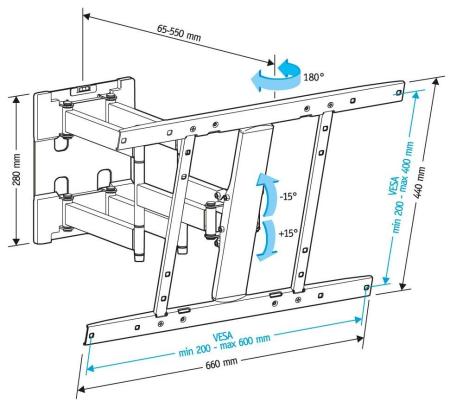 65-550 mm

180°

280 mm

-15°

+15°

VESA
min 200 - max 400 mm

440 mm

VESA
min 200 - max 600 mm

660 mm