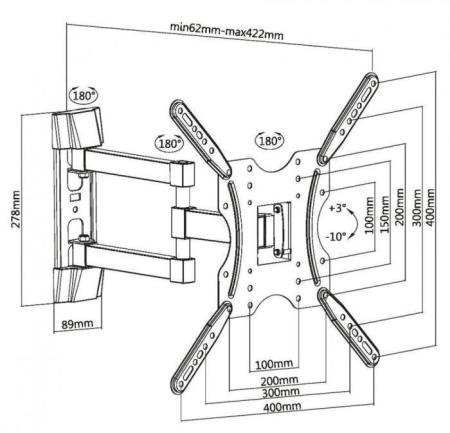 min62mm-max422mm

180°

180°

180°

278mm

89mm

+3°

-10°

100mm

150mm

200mm

300mm

400mm

100mm

200mm

300mm

400mm