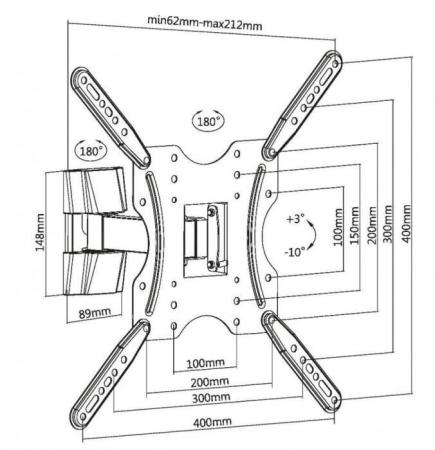 min62mm-max212mm

180°

180°

148mm

89mm

+3°

-10°

100mm
150mm
200mm
300mm
400mm

100mm

200mm

300mm

400mm