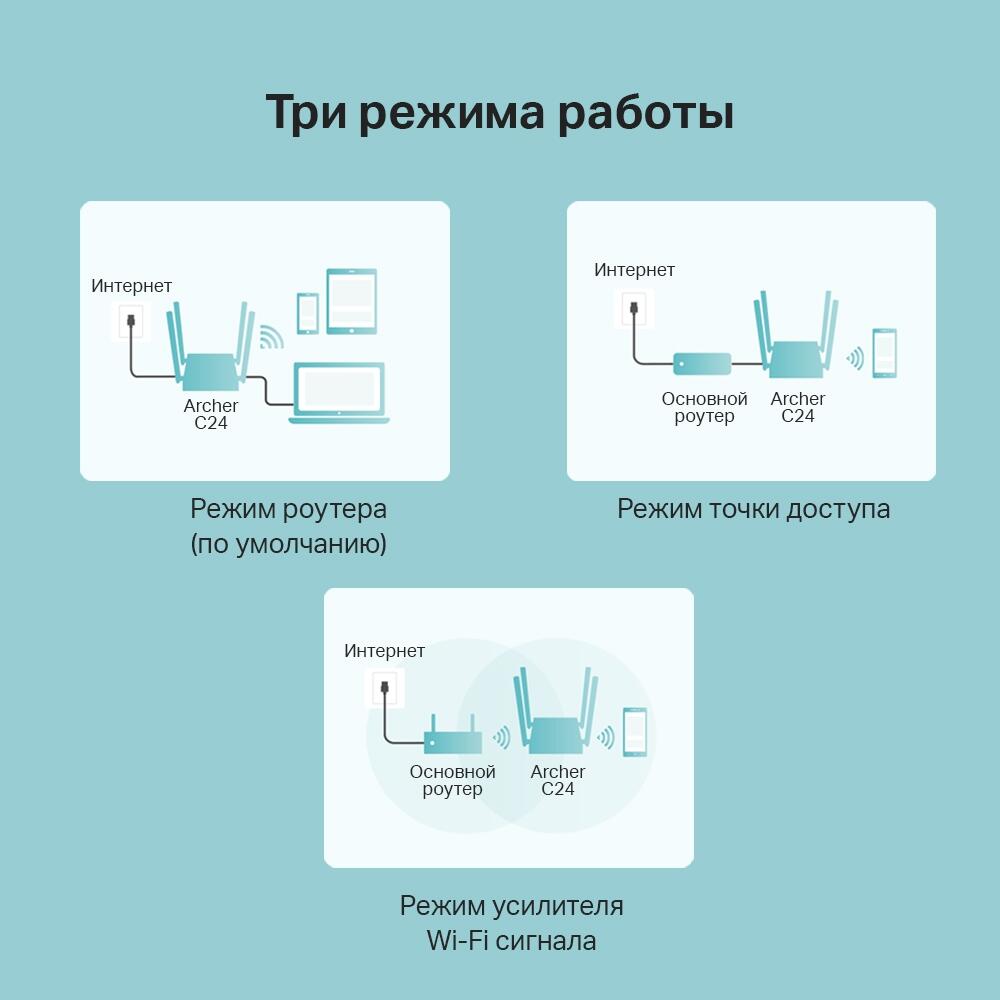 Три режима работы

Интернет

Archer C24

Режим роутера (по умолчанию)

Интернет

Основной роутер

Archer C24

Режим точки доступа

Интернет

Основной роутер

Archer C24

Режим усилителя Wi-Fi сигнала