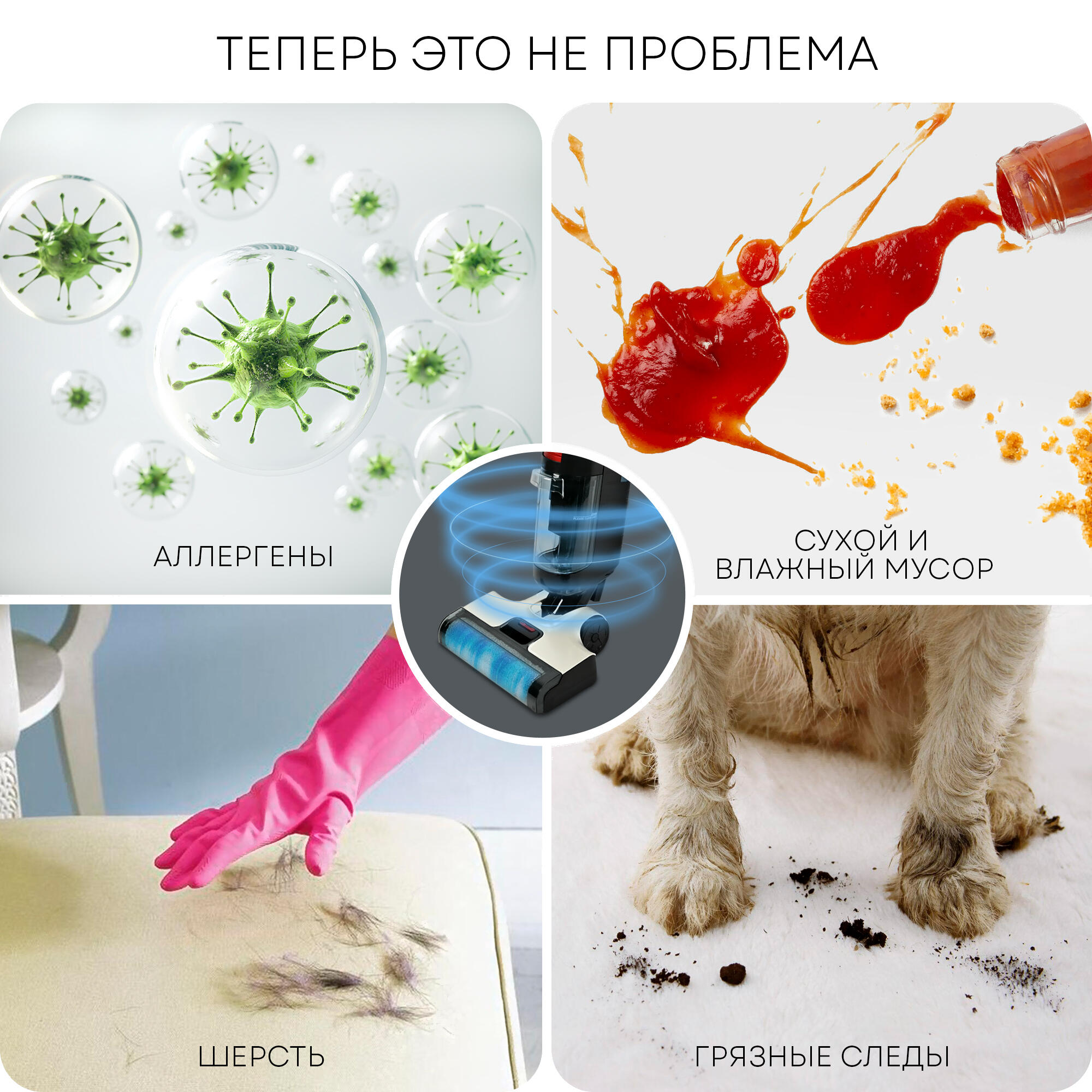 ТЕПЕРЬ ЭТО НЕ ПРОБЛЕМА

АЛЛЕРГЕНЫ

СУХОЙ И ВЛАЖНЫЙ МУСОР

ШЕРСТЬ

ГРЯЗНЫЕ СЛЕДЫ