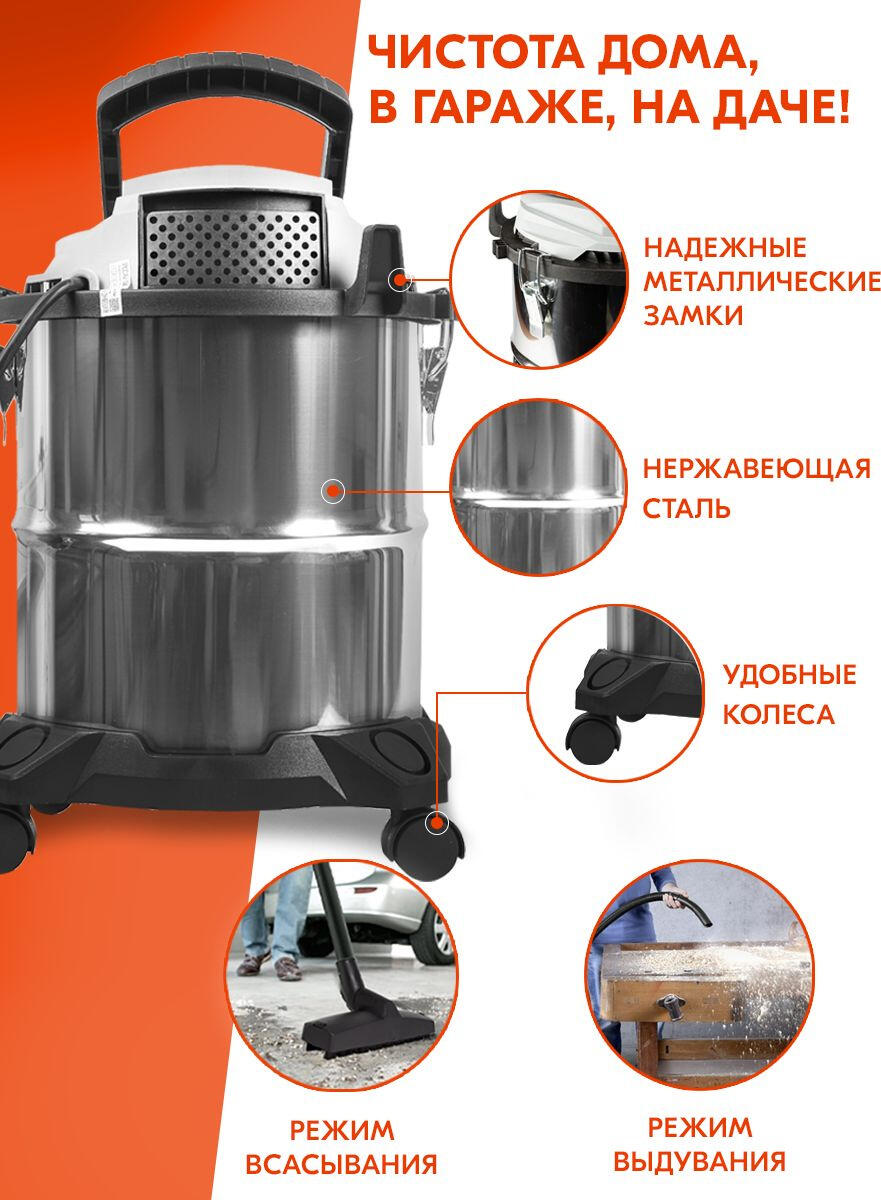 ЧИСТОТА ДОМА, В ГАРАЖЕ, НА ДАЧЕ!

НАДЕЖНЫЕ МЕТАЛЛИЧЕСКИЕ ЗАМКИ

НЕРЖАВЕЮЩАЯ СТАЛЬ

УДОБНЫЕ КОЛЕСА

РЕЖИМ ВСАСЫВАНИЯ

РЕЖИМ ВЫДУВАНИЯ