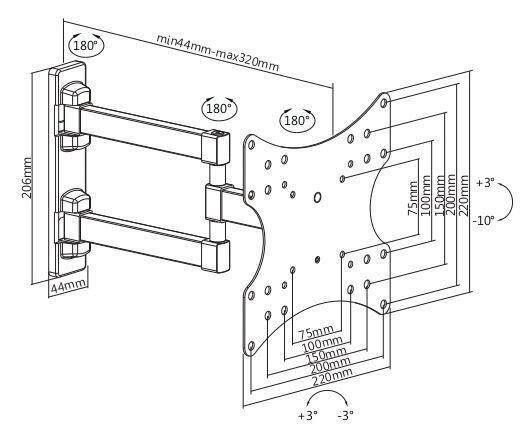 180°
min44mm-max320mm
180°
180°
206mm
44mm
75mm
100mm
150mm
200mm
220mm
+3°
-10°
75mm
100mm
150mm
200mm
220mm
+3°
-3°