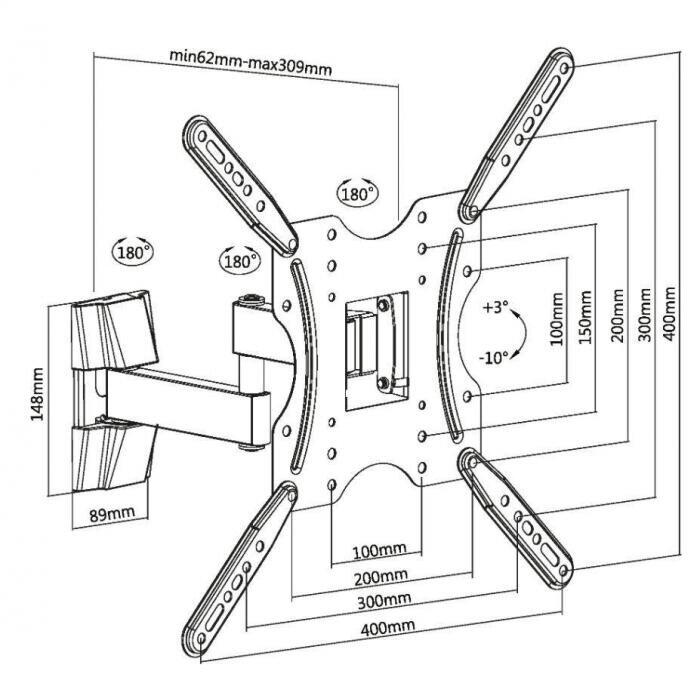 min62mm-max309mm

180°

180°

180°

+3°

-10°

100mm

150mm

200mm

300mm

400mm

148mm

89mm

100mm

200mm

300mm

400mm