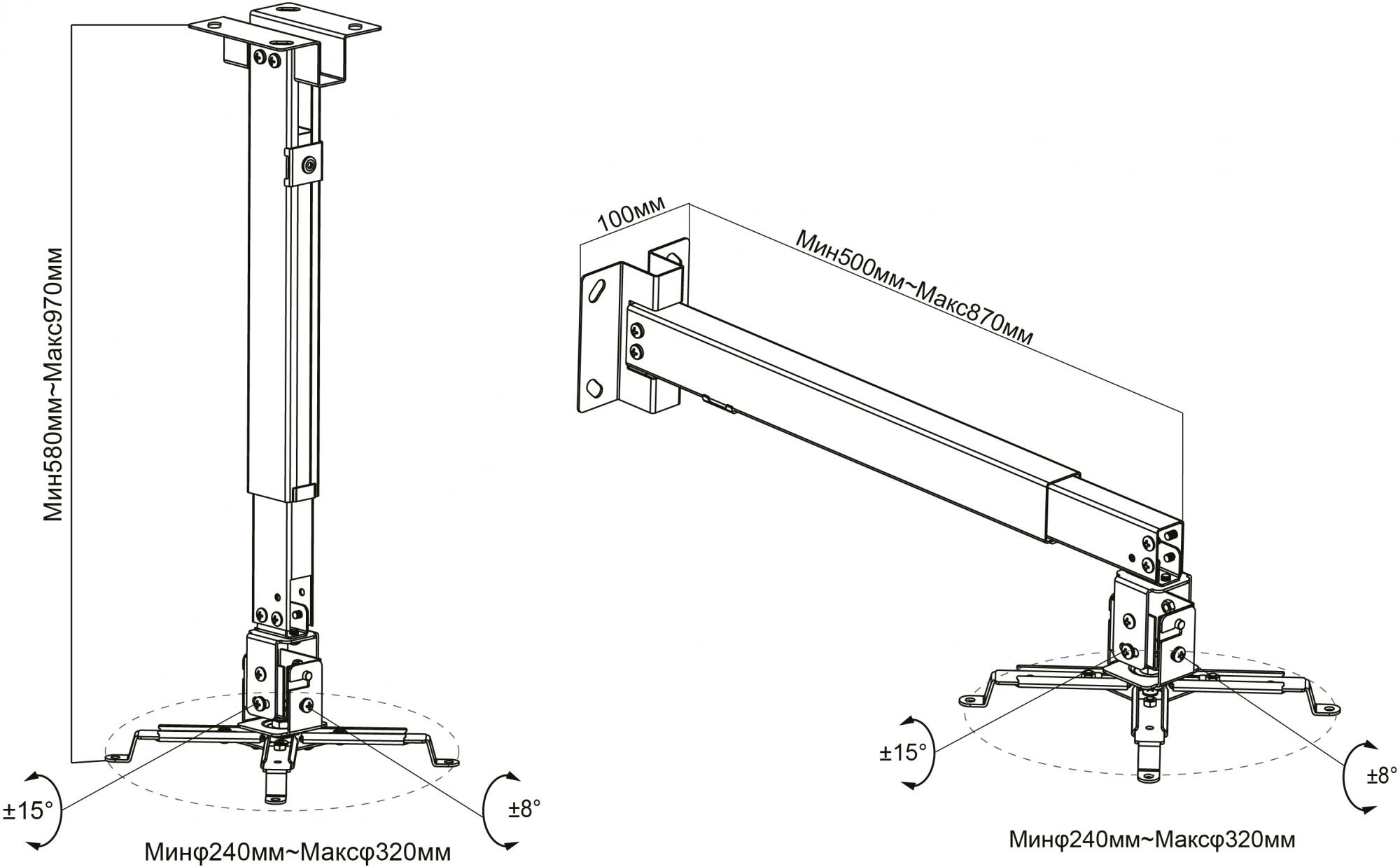 Мин580мм~Макс970мм

±15°

±8°

Минφ240мм~Максφ320мм

100мм

Мин500мм~Макс870мм

±15°

±8°

Минφ240мм~Максφ320мм