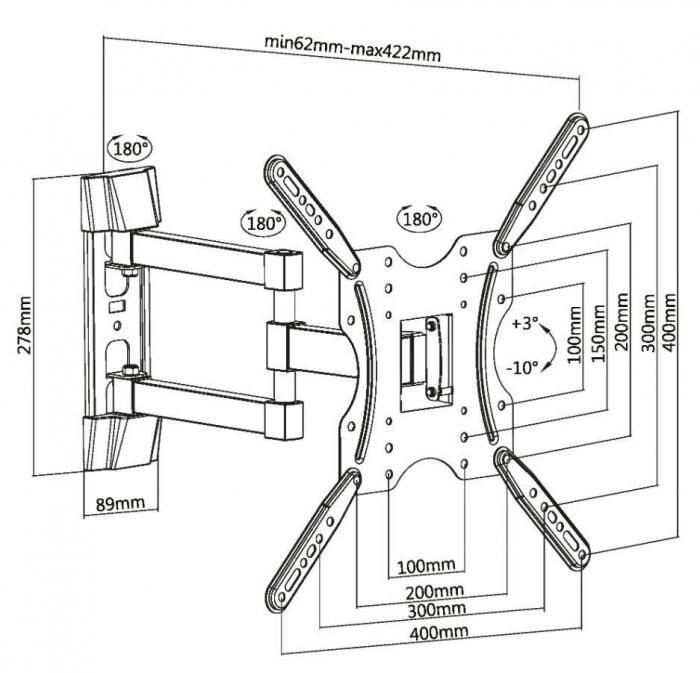 min62mm-max422mm

180°

180°

180°

278mm

89mm

+3°

-10°

100mm
150mm
200mm
300mm
400mm

100mm
200mm
300mm
400mm