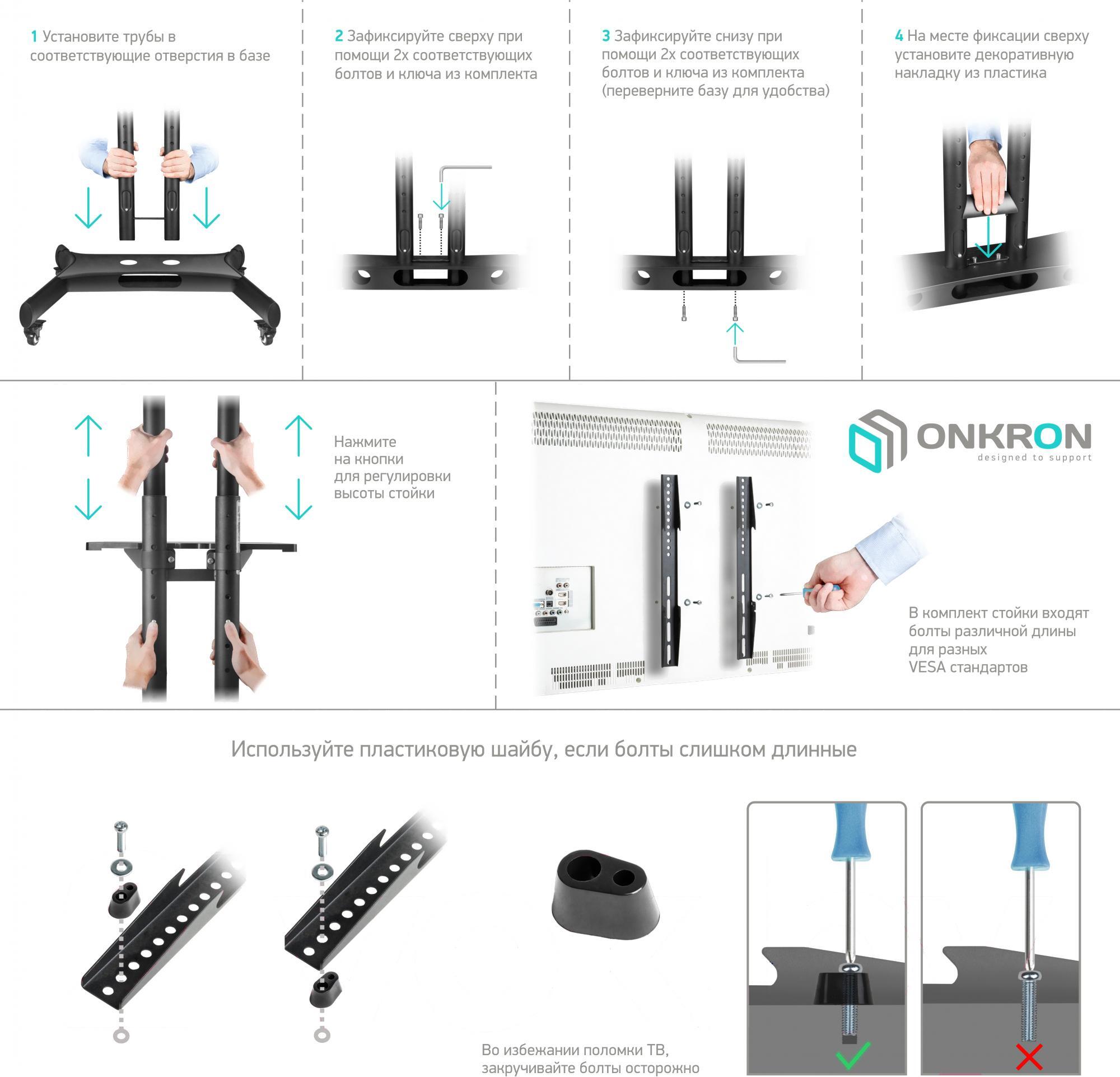 1 Установите трубы в соответствующие отверстия в базе

2 Зафиксируйте сверху при помощи 2х соответствующих болтов и ключа из комплекта

3 Зафиксируйте снизу при помощи 2х соответствующих болтов и ключа из комплекта (переверните базу для удобства)

4 На месте фиксации сверху установите декоративную накладку из пластика

Нажмите на кнопки для регулировки высоты стойки

ONKRON
designed to support

В комплект стойки входят болты различной длины для разных VESA стандартов

Используйте пластиковую шайбу, если болты слишком длинные

Во избежании поломки ТВ, закручивайте болты осторожно