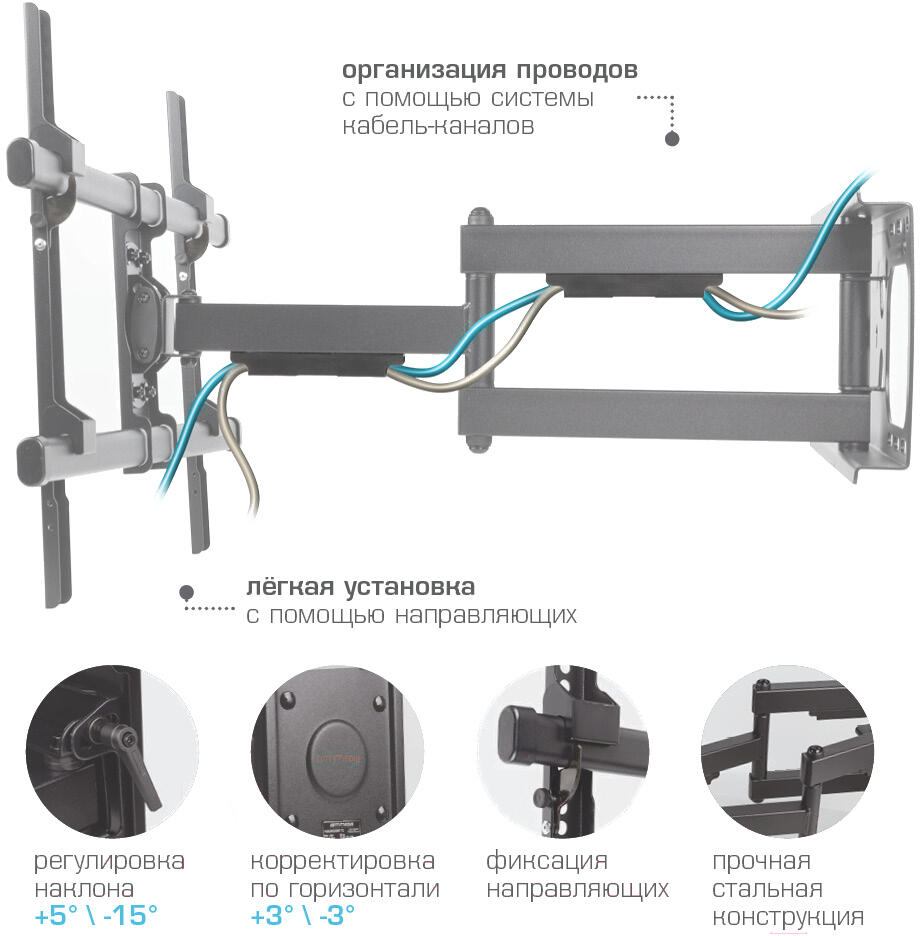 организация проводов
с помощью системы
кабель-каналов

лёгкая установка
с помощью направляющих

регулировка
наклона
+5° \ -15°

корректировка
по горизонтали
+3° \ -3°

фиксация
направляющих

прочная
стальная
конструкция