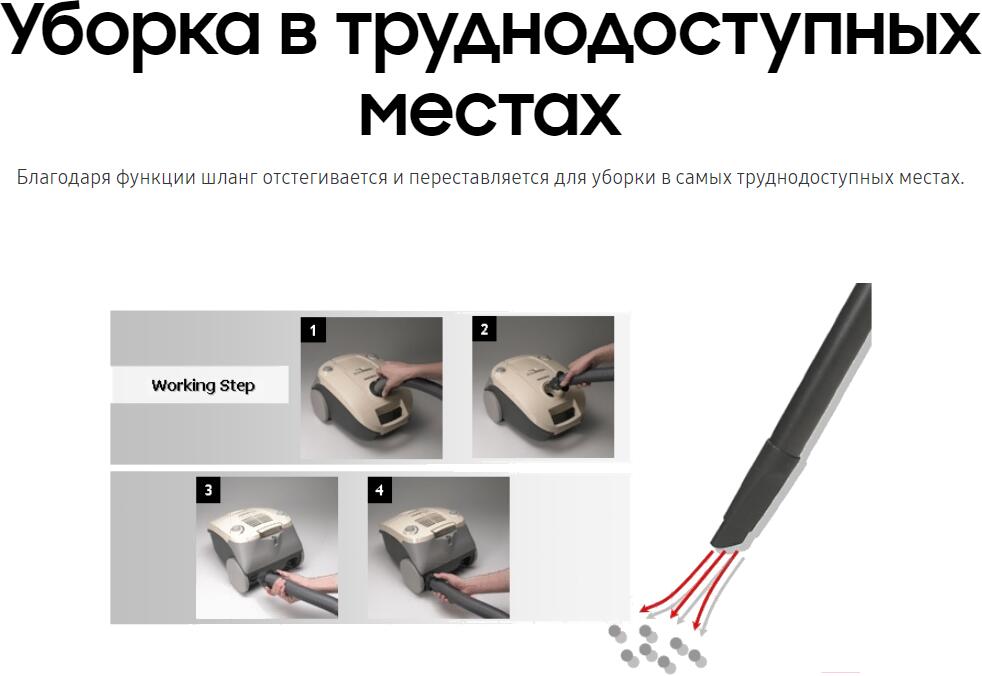 Уборка в труднодоступных местах

Благодаря функции шланг отстегивается и переставляется для уборки в самых труднодоступных местах.

Working Step

1

2

3

4